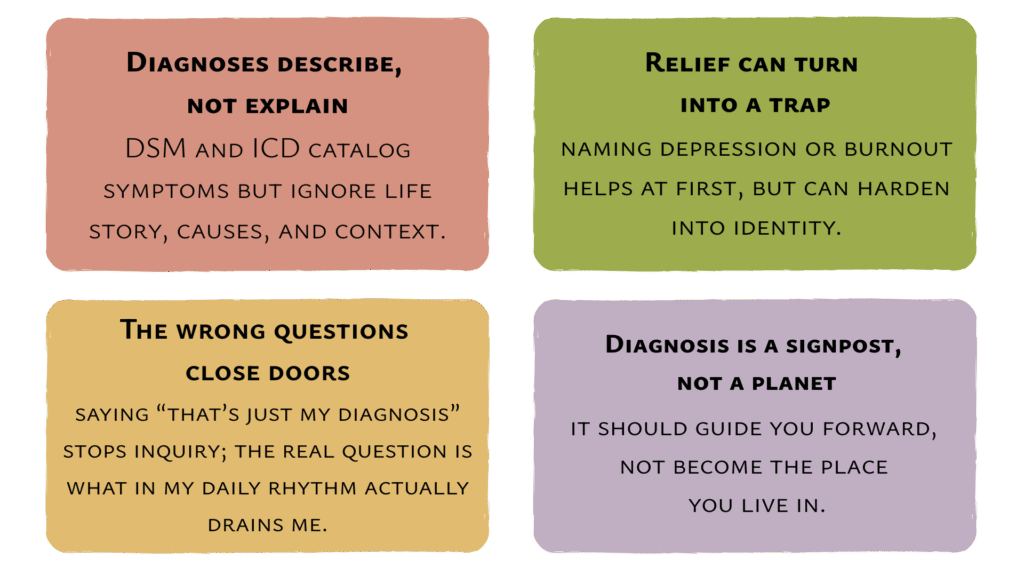 Diagnoses describe, not explain

DSM and ICD catalog symptoms but ignore life story, causes, and context.

Relief can turn into a trap

naming depression or burnout helps at first, but can harden into identity.

The wrong questions close doors

saying "that's just my diagnosis" stops inquiry; the real question is what in my daily rhythm actually drains me.

Diagnosis is a signpost, not a planet

it should guide you forward, not become the place you live in.